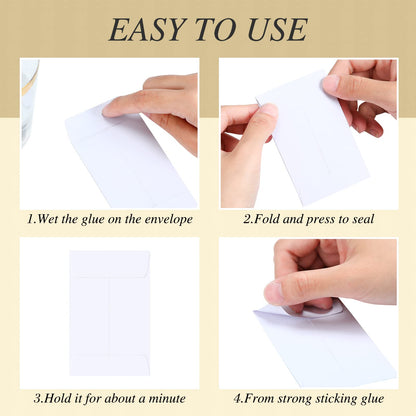 EASY TO USE

1.Wet the glue on the envelope

2.Fold and press to seal

3.Hold it for about a minute

4.From strong sticking glue