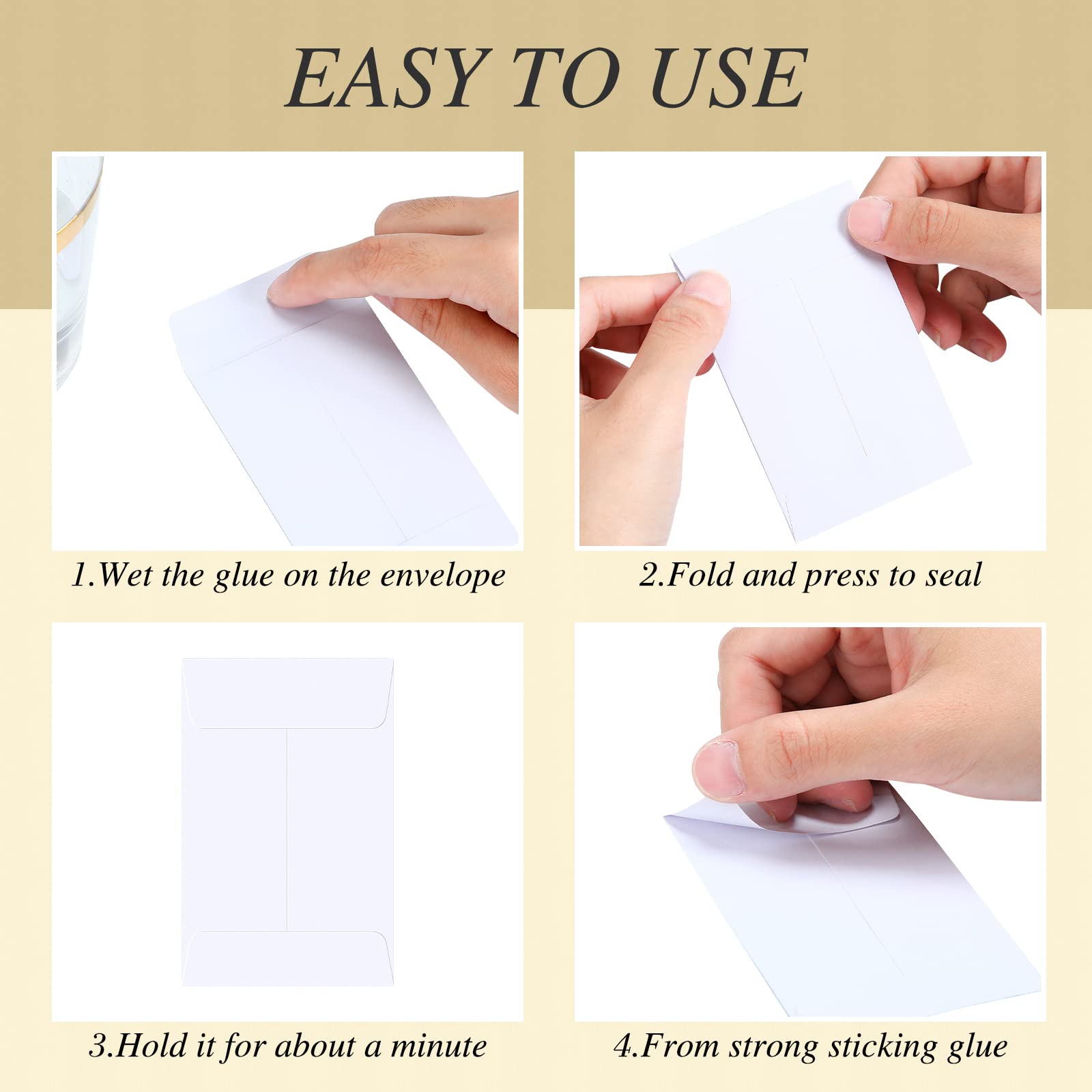 EASY TO USE

1.Wet the glue on the envelope

2.Fold and press to seal

3.Hold it for about a minute

4.From strong sticking glue